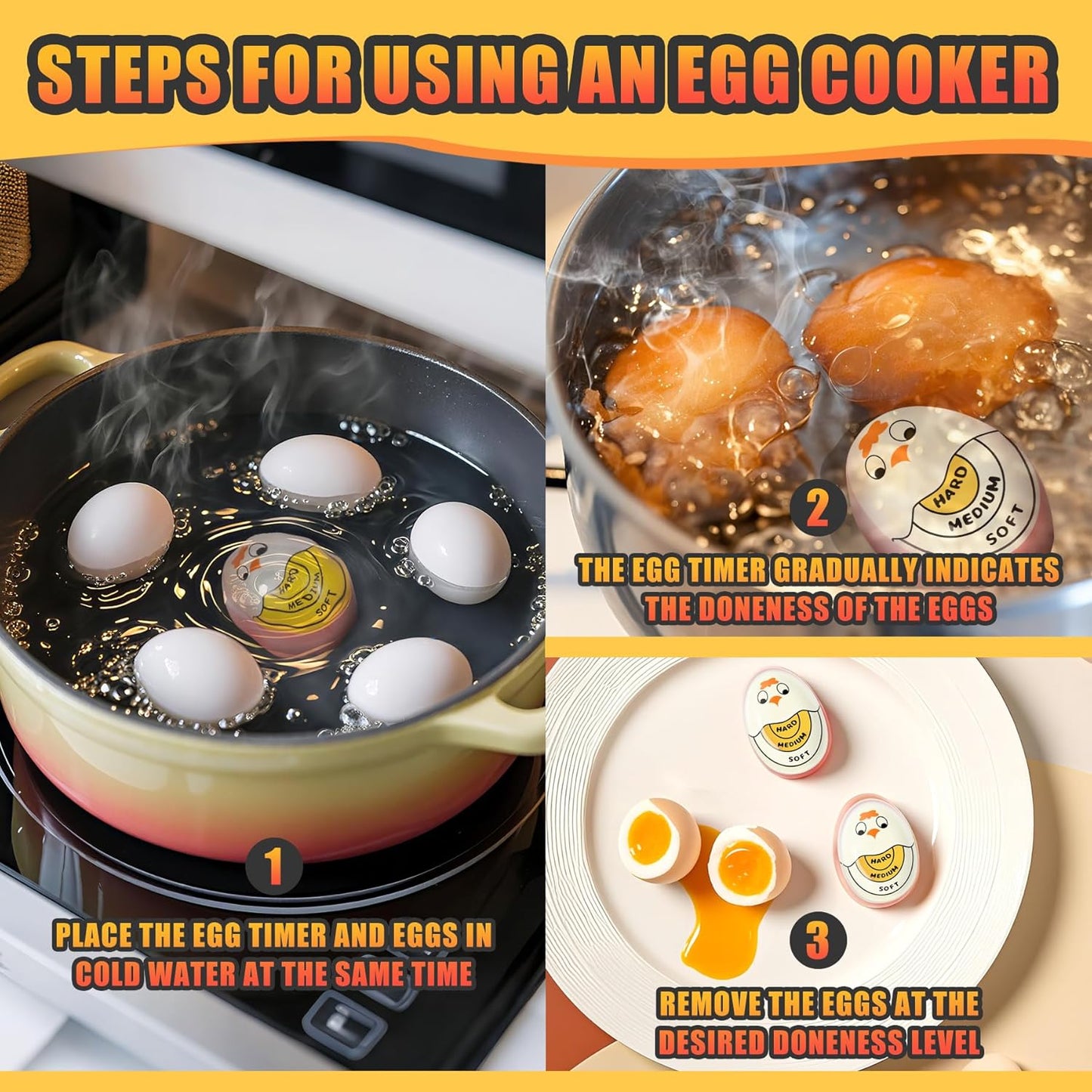 STEPS FOR USING AN EGG COOKER

HARD
MEDIUM
SOFT

1

PLACE THE EGG TIMER AND EGGS IN COLD WATER AT THE SAME TIME

HARD
MEDIUM
SOFT

2

THE EGG TIMER GRADUALLY INDICATES THE DONENESS OF THE EGGS

HARD
MEDIUM
SOFT

HARD
MEDIUM
SOFT

3

REMOVE THE EGGS AT THE DESIRED DONENESS LEVEL